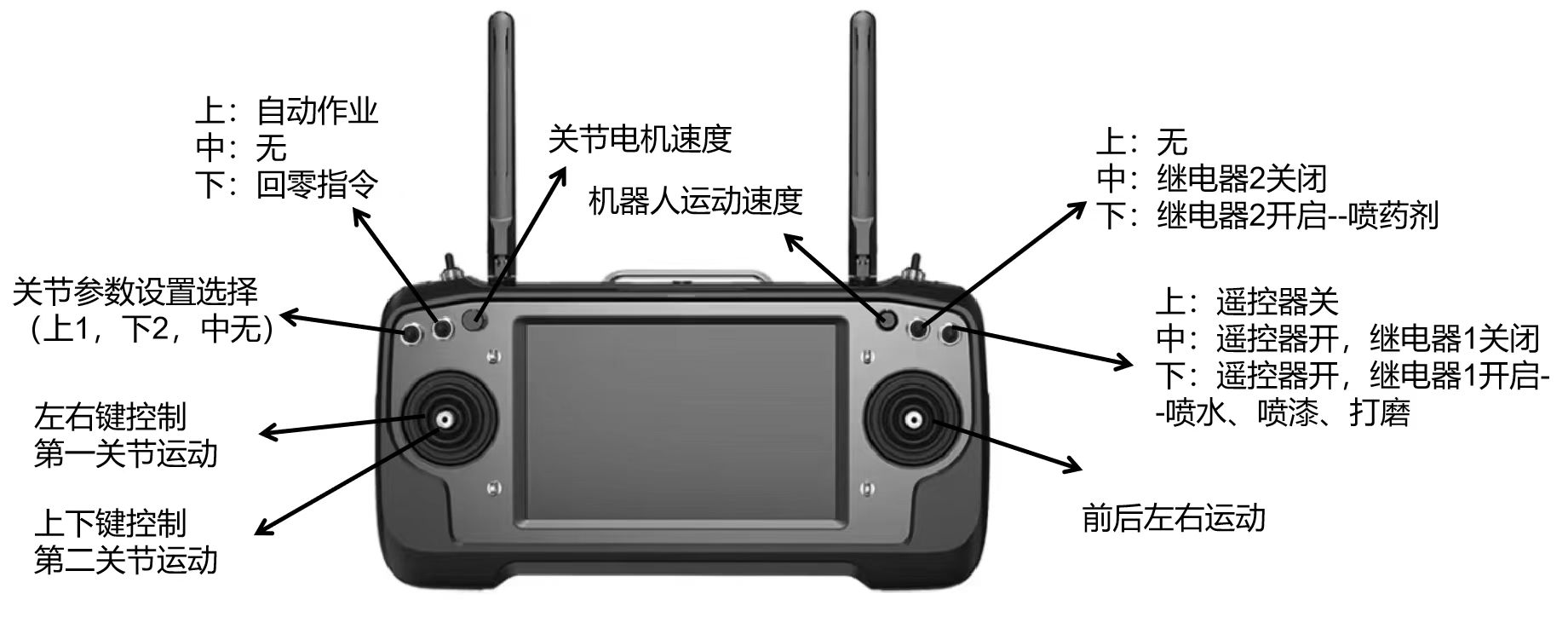 上：自动作业
中：无
下：回零指令

关节电机速度

机器人运动速度

上：无
中：继电器2关闭
下：继电器2开启--喷药剂

关节参数设置选择
（上1，下2，中无）

上：遥控器关
中：遥控器开，继电器1关闭
下：遥控器开，继电器1开启--喷水、喷漆、打磨

左右键控制
第一关节运动

上下键控制
第二关节运动

前后左右运动